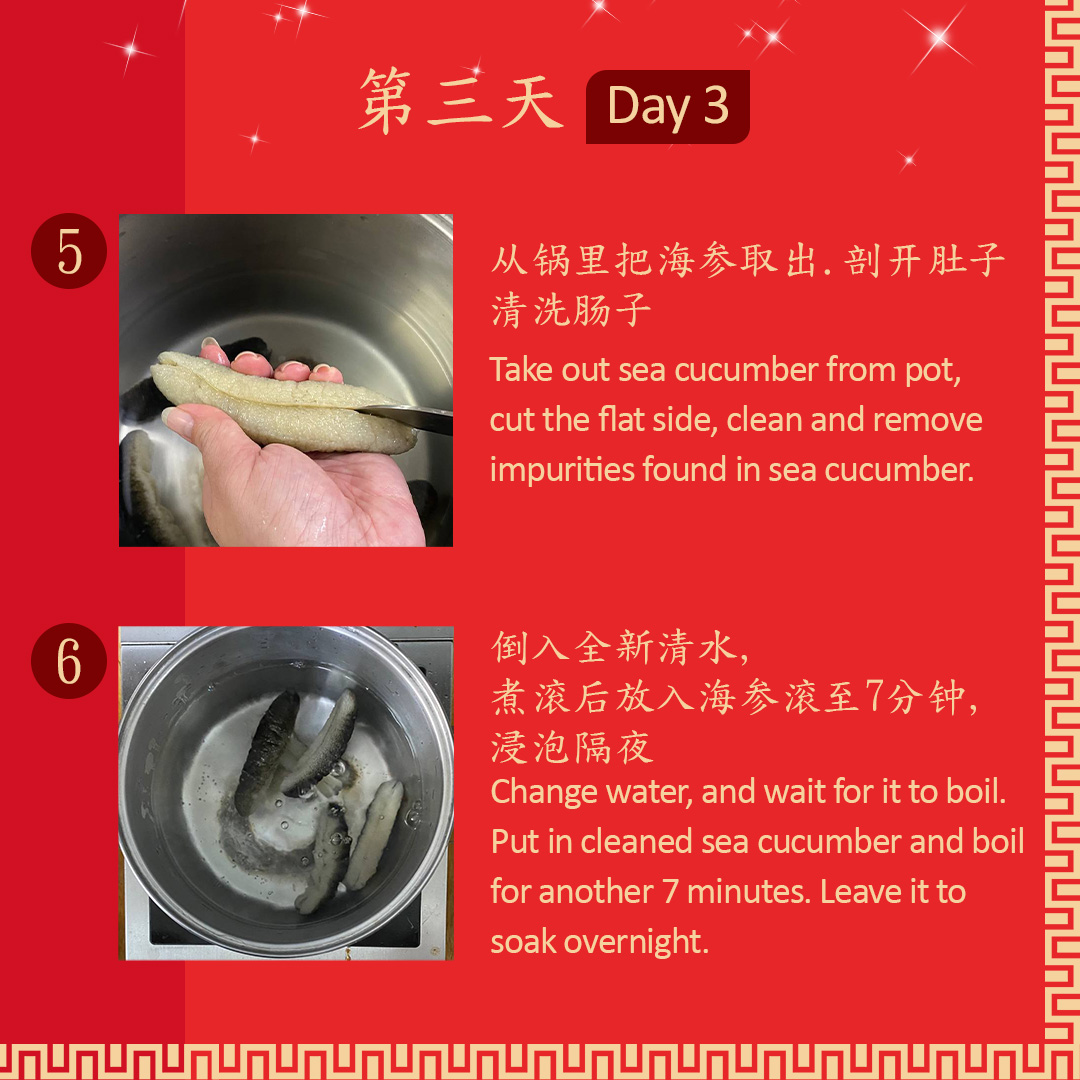 第三天 Day 3

5

从锅里把海参取出.剖开肚子清洗肠子

Take out sea cucumber from pot, cut the flat side, clean and remove impurities found in sea cucumber.

6

倒入全新清水,
煮滚后放入海参滚至7分钟,
浸泡隔夜

Change water, and wait for it to boil. Put in cleaned sea cucumber and boil for another 7 minutes. Leave it to soak overnight.